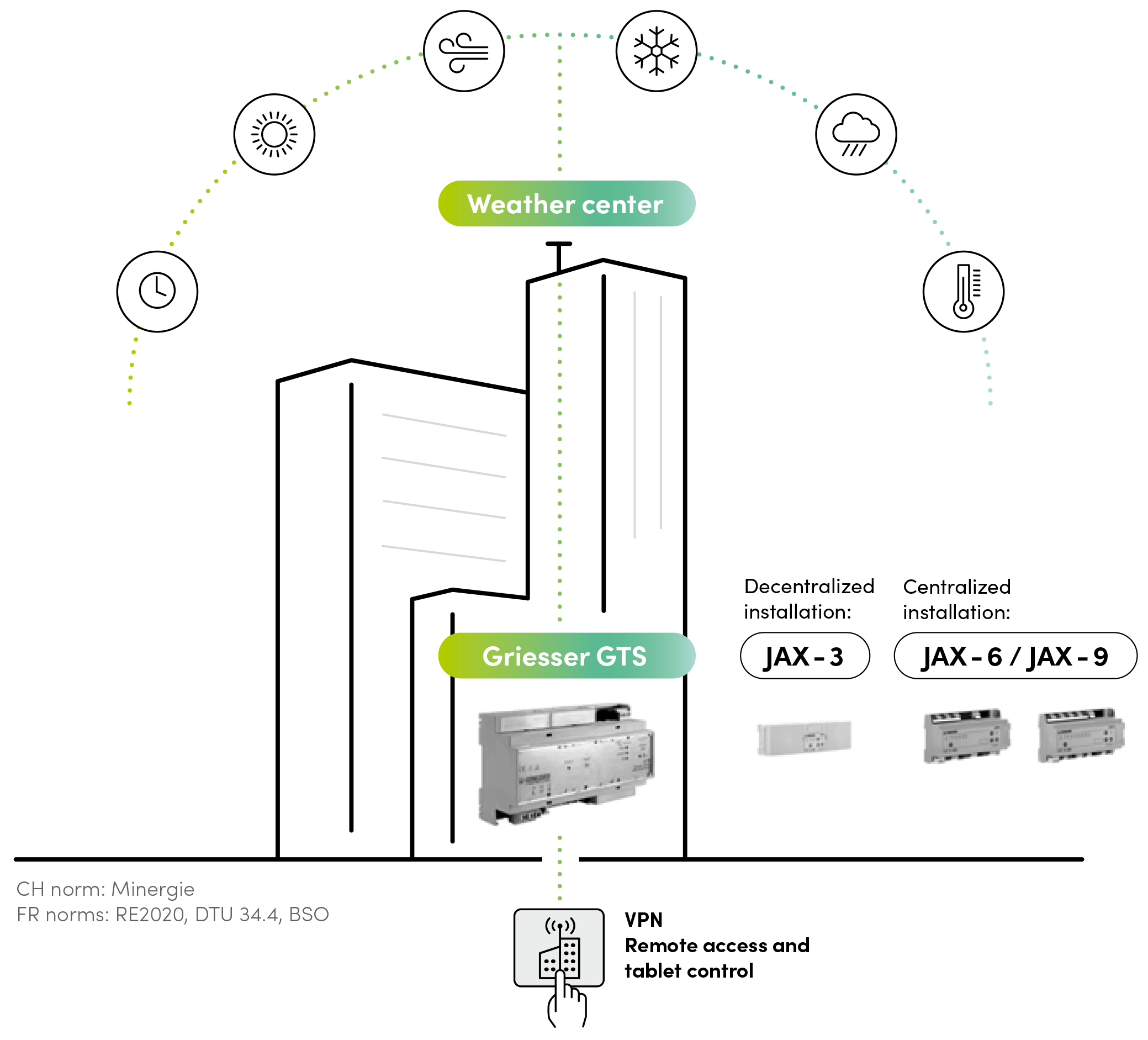 Weather center

Griesser GTS

Decentralized installation:

JAX - 3

Centralized installation:

JAX - 6 / JAX - 9

CH norm: Minergie
FR norms: RE2020, DTU 34.4, BSO

VPN
Remote access and tablet control